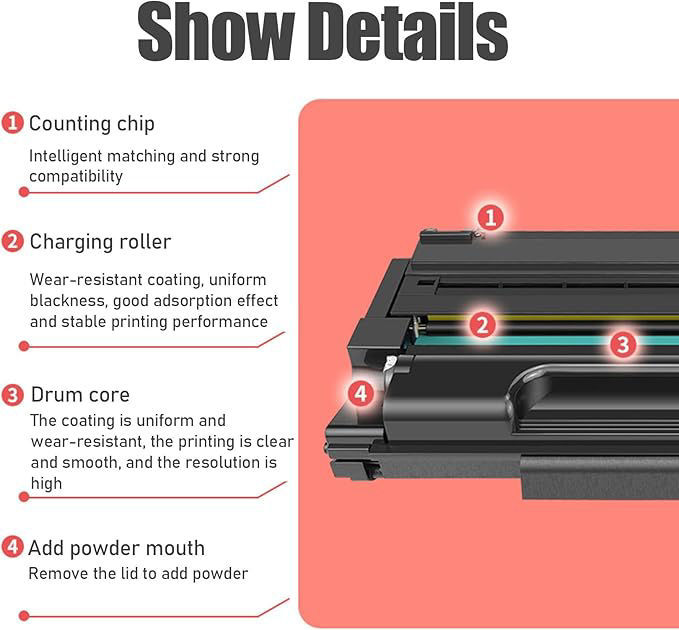 Show Details

1 Counting chip
Intelligent matching and strong compatibility

2 Charging roller
Wear-resistant coating, uniform blackness, good adsorption effect and stable printing performance

3 Drum core
The coating is uniform and wear-resistant, the printing is clear and smooth, and the resolution is high

4 Add powder mouth
Remove the lid to add powder

1

2

3

4